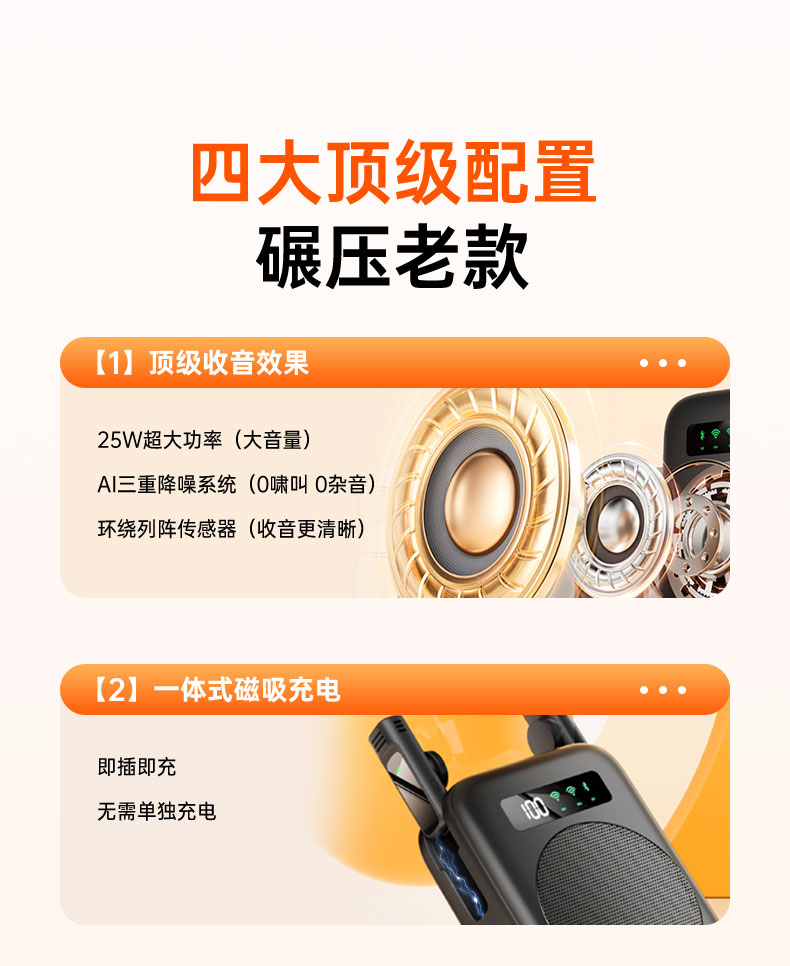 四大顶级配置
碾压老款

【1】顶级收音效果

25W超大功率（大音量）
AI三重降噪系统（0啸叫 0杂音）
环绕列阵传感器（收音更清晰）

【2】一体式磁吸充电

即插即充
无需单独充电

100